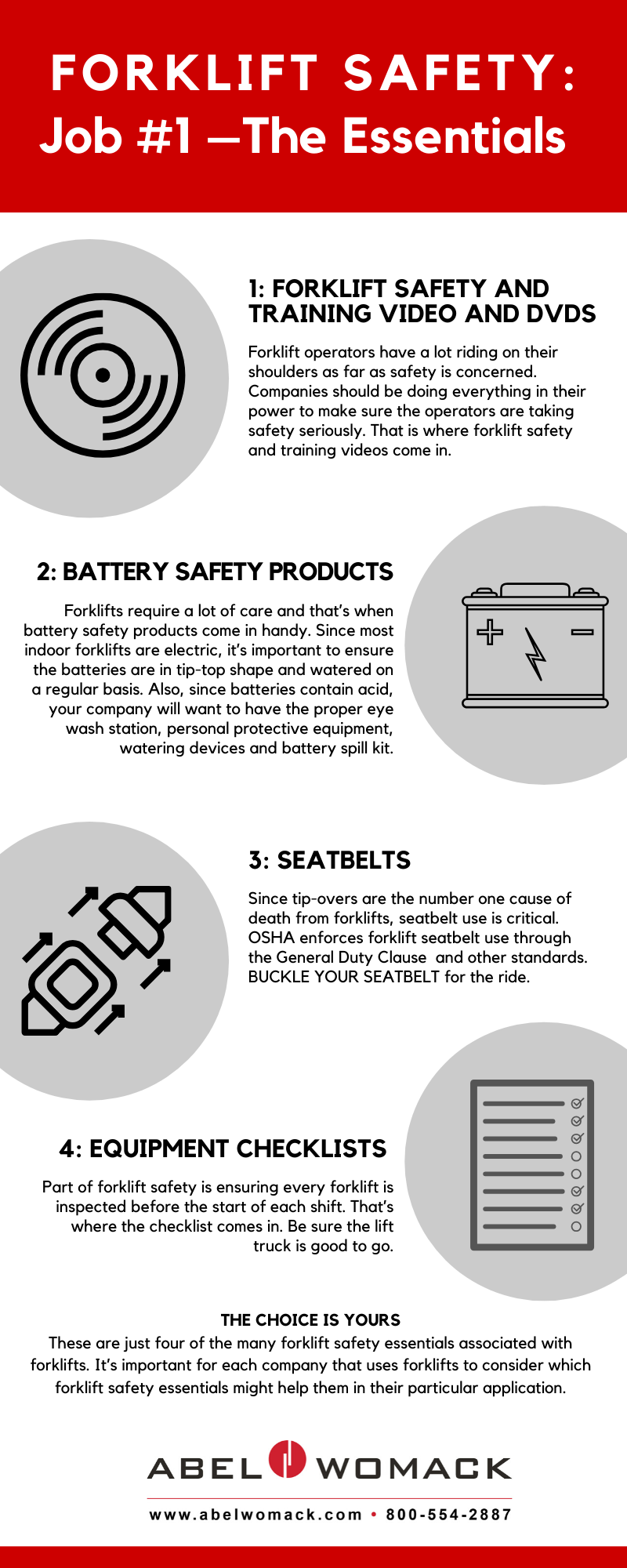 FORKLIFT SAFETY:
Job #1 —The Essentials

1: FORKLIFT SAFETY AND TRAINING VIDEO AND DVDS

Forklift operators have a lot riding on their shoulders as far as safety is concerned. Companies should be doing everything in their power to make sure the operators are taking safety seriously. That is where forklift safety and training videos come in.

2: BATTERY SAFETY PRODUCTS

Forklifts require a lot of care and that's when battery safety products come in handy. Since most indoor forklifts are electric, it's important to ensure the batteries are in tip-top shape and watered on a regular basis. Also, since batteries contain acid, your company will want to have the proper eye wash station, personal protective equipment, watering devices and battery spill kit.

3: SEATBELTS

Since tip-overs are the number one cause of death from forklifts, seatbelt use is critical. OSHA enforces forklift seatbelt use through the General Duty Clause and other standards. BUCKLE YOUR SEATBELT for the ride.

4: EQUIPMENT CHECKLISTS

Part of forklift safety is ensuring every forklift is inspected before the start of each shift. That's where the checklist comes in. Be sure the lift truck is good to go.

THE CHOICE IS YOURS
These are just four of the many forklift safety essentials associated with forklifts. It's important for each company that uses forklifts to consider which forklift safety essentials might help them in their particular application.

ABEL WOMACK
www.abelwomack.com • 800-554-2887